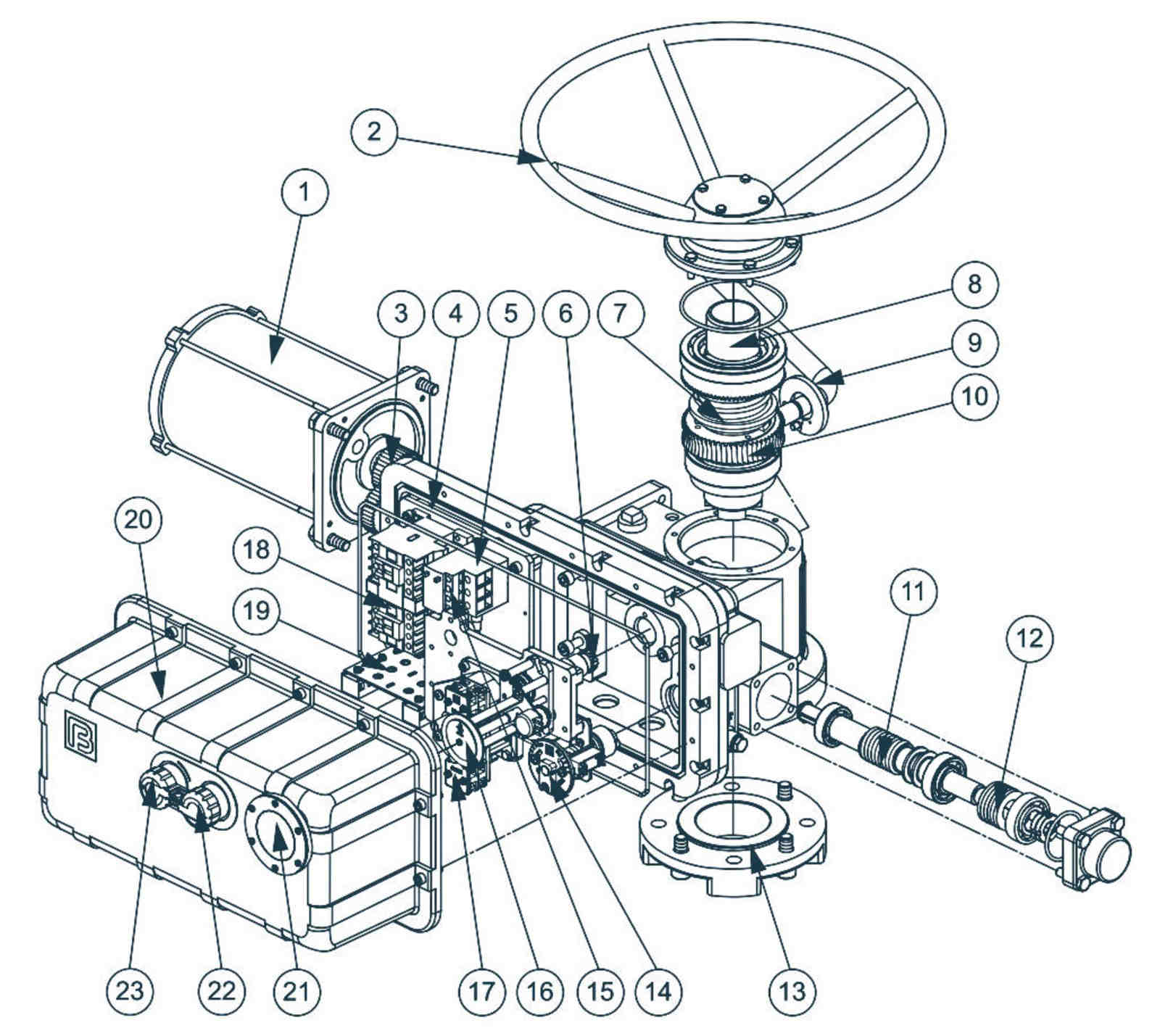 2
1
3
4
5
6
7
8
9
10
20
18
19
11
12
23
22
21
17
16
15
14
13